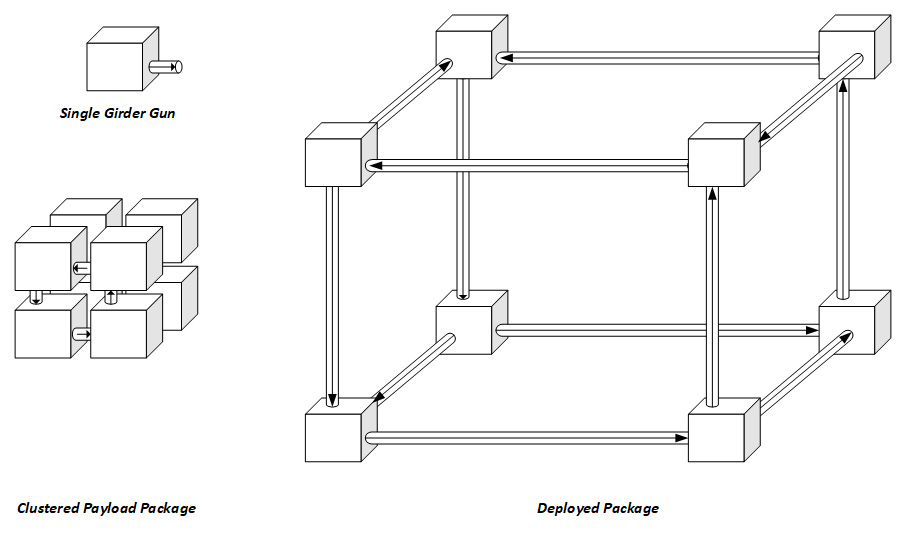 Single Girder Gun

Clustered Payload Package

Deployed Package